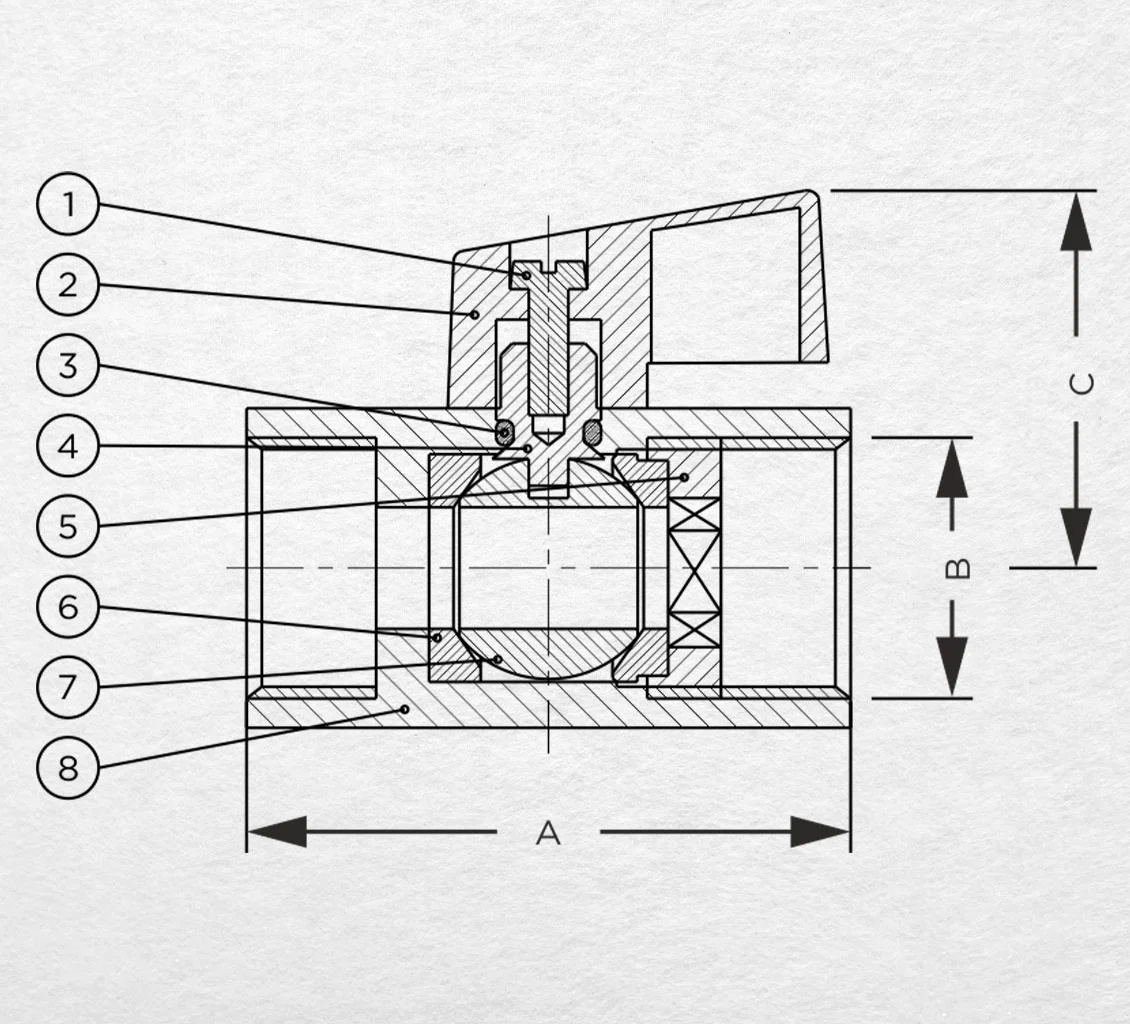 1
2
3
4
5
6
7
8
C
B
A