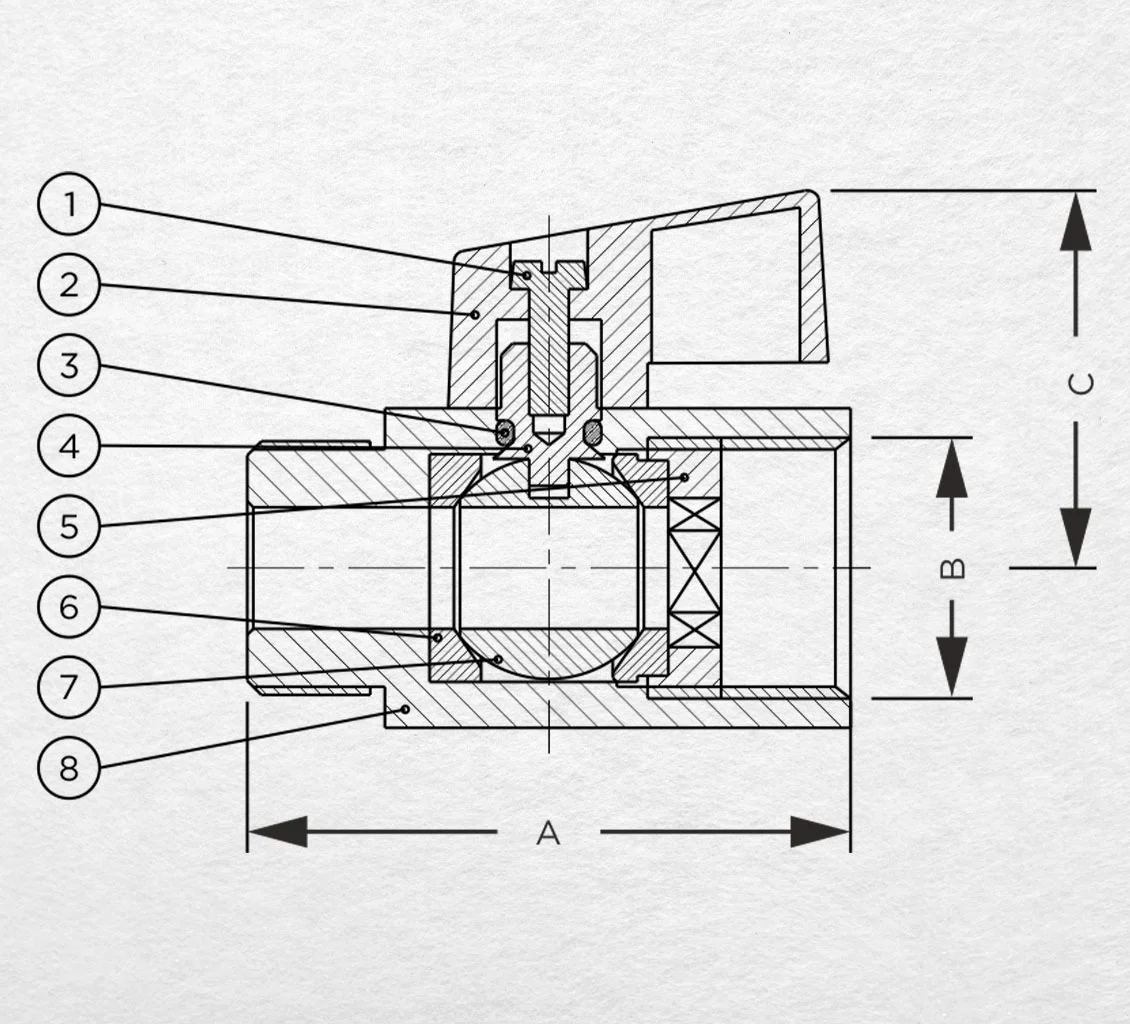 1
2
3
4
5
6
7
8
C
B
A