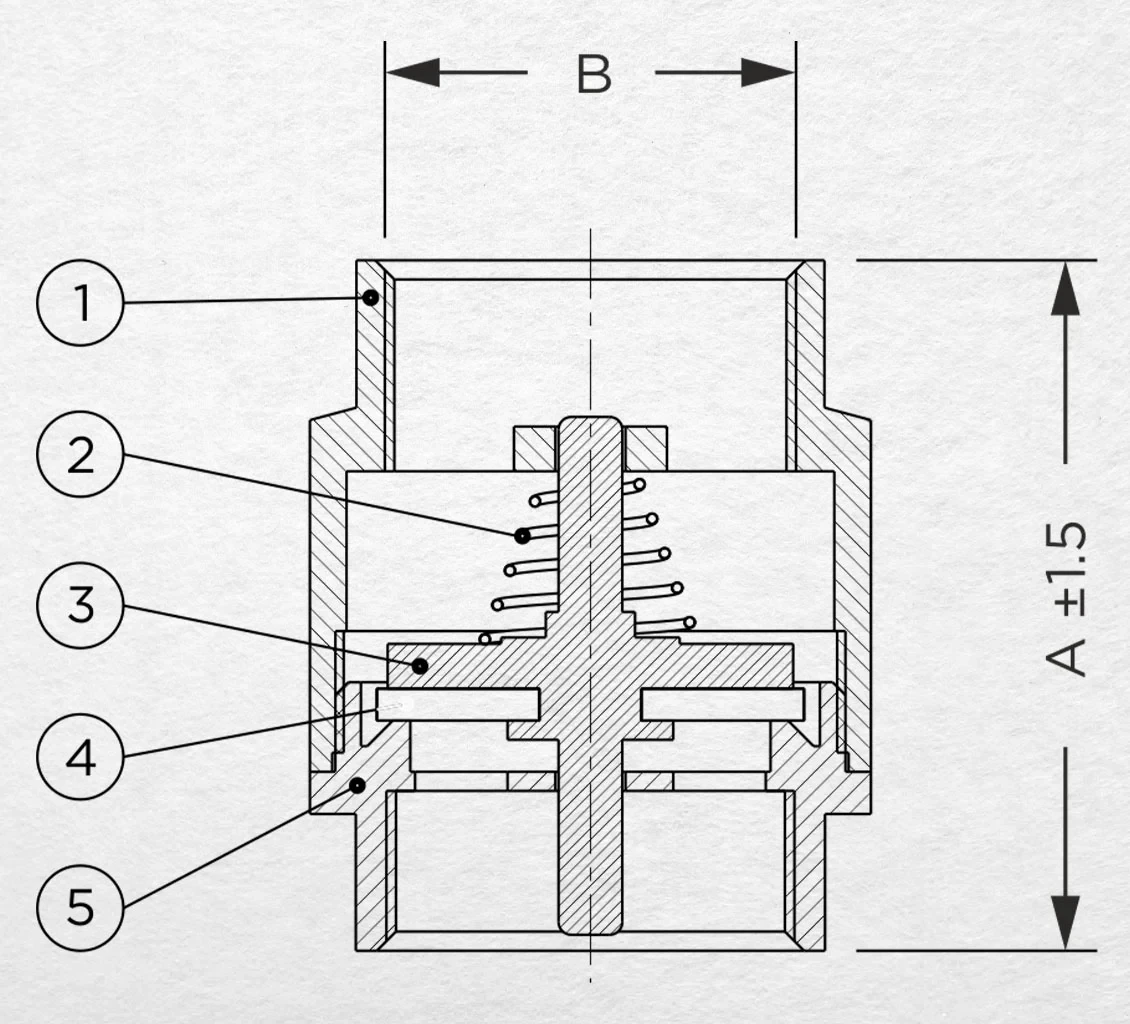 B

1
2
3
4
5

A ±1.5